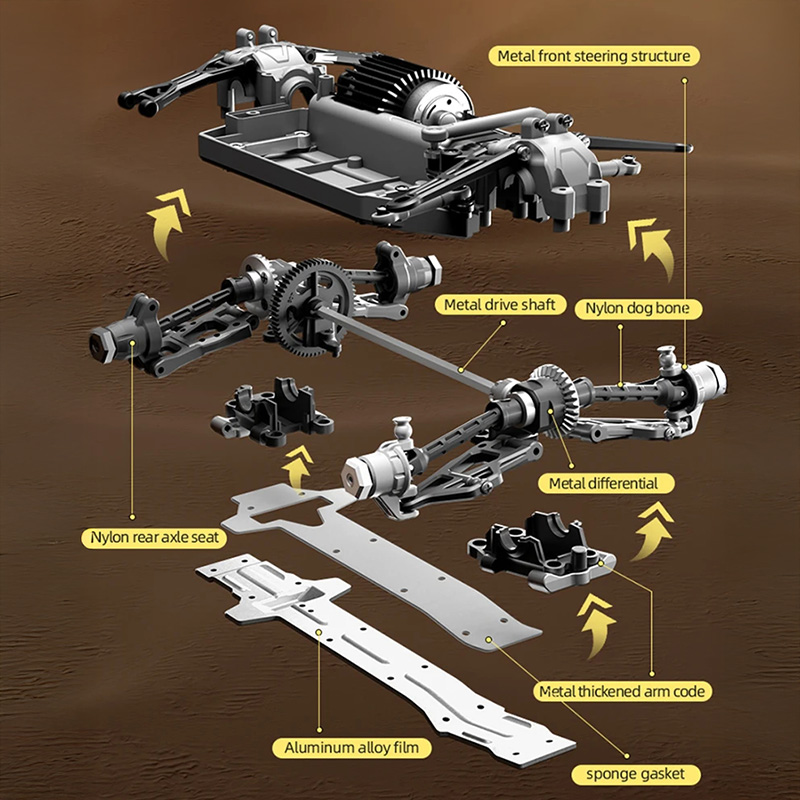 Metal front steering structure

Metal drive shaft

Nylon dog bone

Metal differential

Nylon rear axle seat

Metal thickened arm code

Aluminum alloy film

sponge gasket