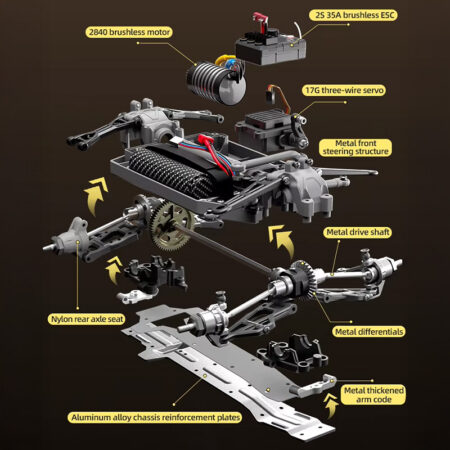 2S 35A brushless ESC

2840 brushless motor

17G three-wire servo

Metal front steering structure

Metal drive shaft

Nylon rear axle seat

Metal differentials

Metal thickened arm code

Aluminum alloy chassis reinforcement plates